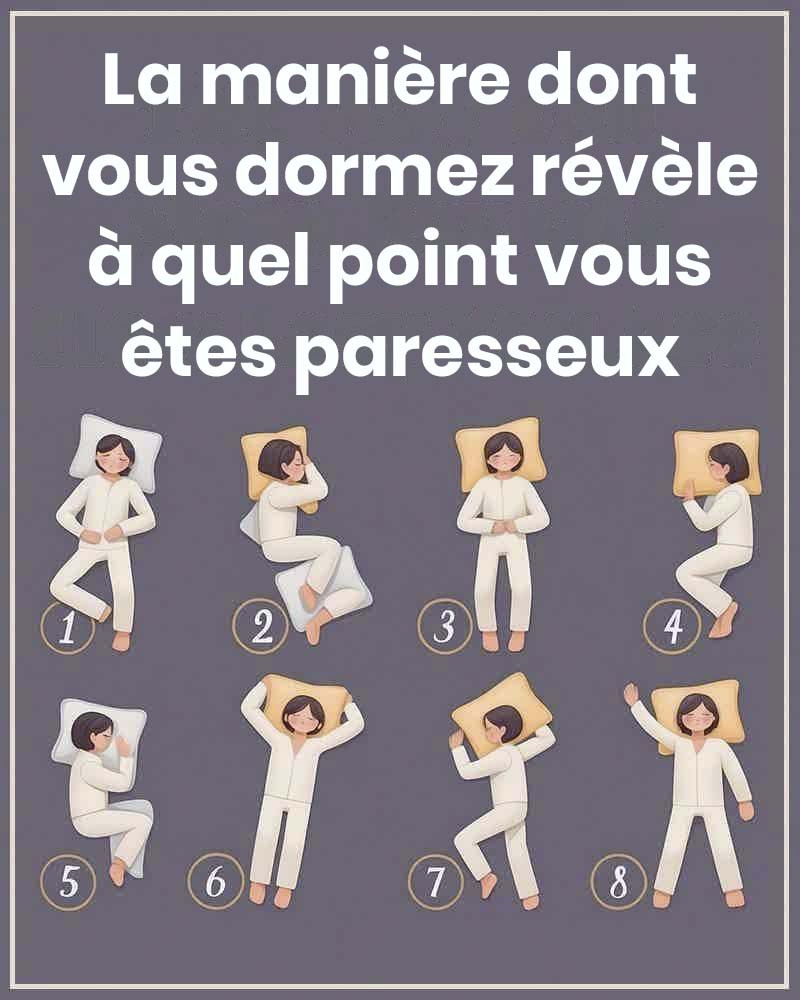 La manière dont vous dormez révèle à quel point vous êtes paresseux

1

2

3

4

5

6

7

8